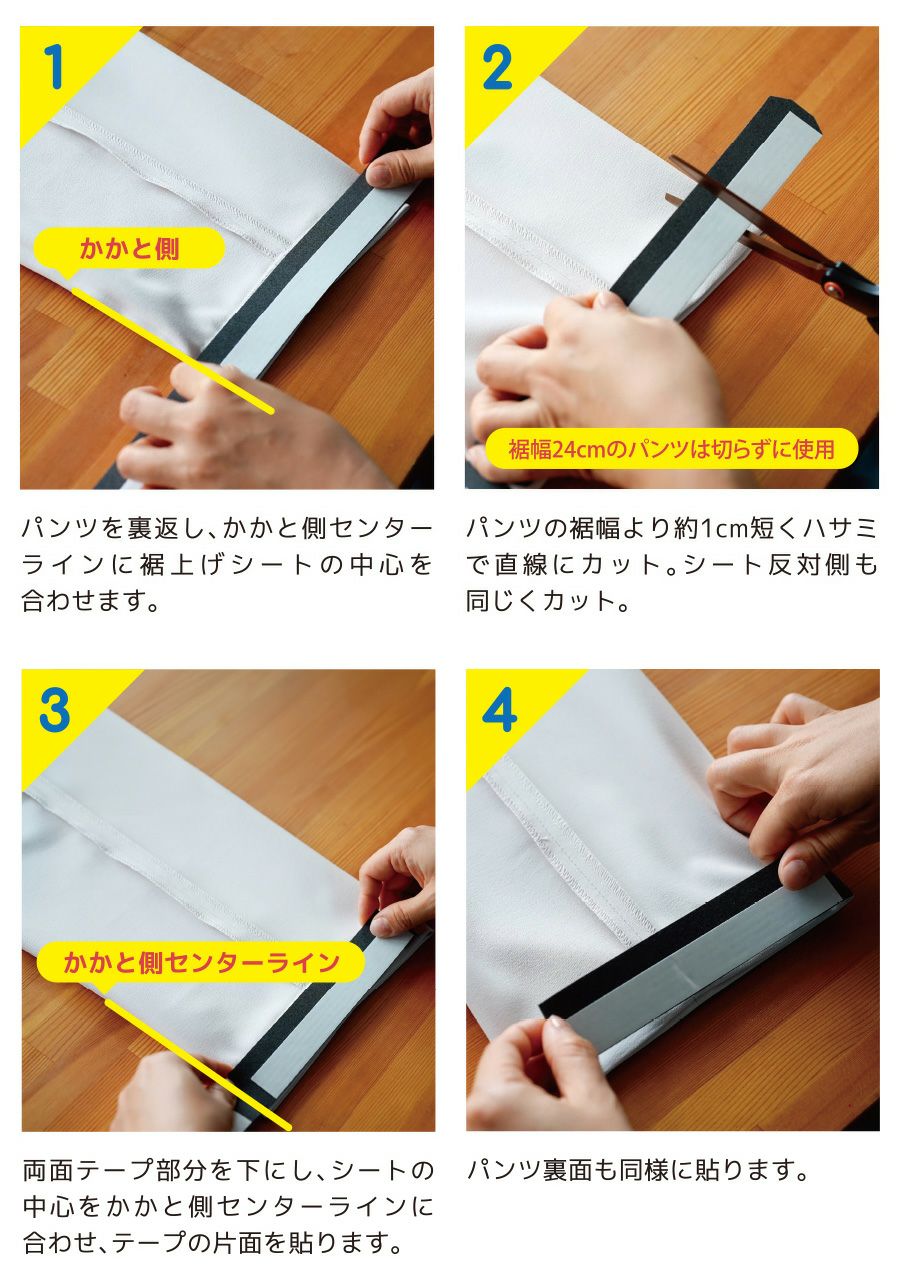 1

かかと側

パンツを裏返し、かかと側センターラインに裾上げシートの中心を合わせます。

2

裾幅24cmのパンツは切らずに使用

パンツの裾幅より約1cm短くハサミで直線にカット。シート反対側も同じくカット。

3

かかと側センターライン

両面テープ部分を下にし、シートの中心をかかと側センターラインに合わせ、テープの片面を貼ります。

4

パンツ裏面も同様に貼ります。