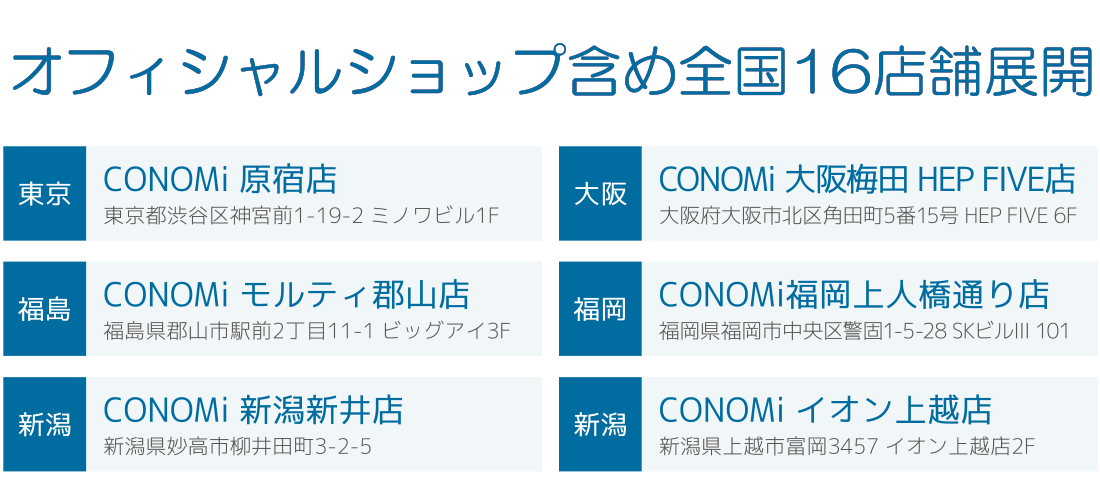 オフィシャルショップ含め全国16店舗展開

東京

CONOMi 原宿店

東京都渋谷区神宮前1-19-2 ミノワビル1F

福島

CONOMi モルティ郡山店

福島県郡山市駅前2丁目11-1 ビッグアイ3F

新潟

CONOMi 新潟新井店

新潟県妙高市柳井田町3-2-5

大阪

CONOMi 大阪梅田 HEP FIVE店

大阪府大阪市北区角田町5番15号 HEP FIVE 6F

福岡

CONOMi福岡上人橋通り店

福岡県福岡市中央区警固1-5-28 SKビルIII 101

新潟

CONOMi イオン上越店

新潟県上越市富岡3457 イオン上越店2F