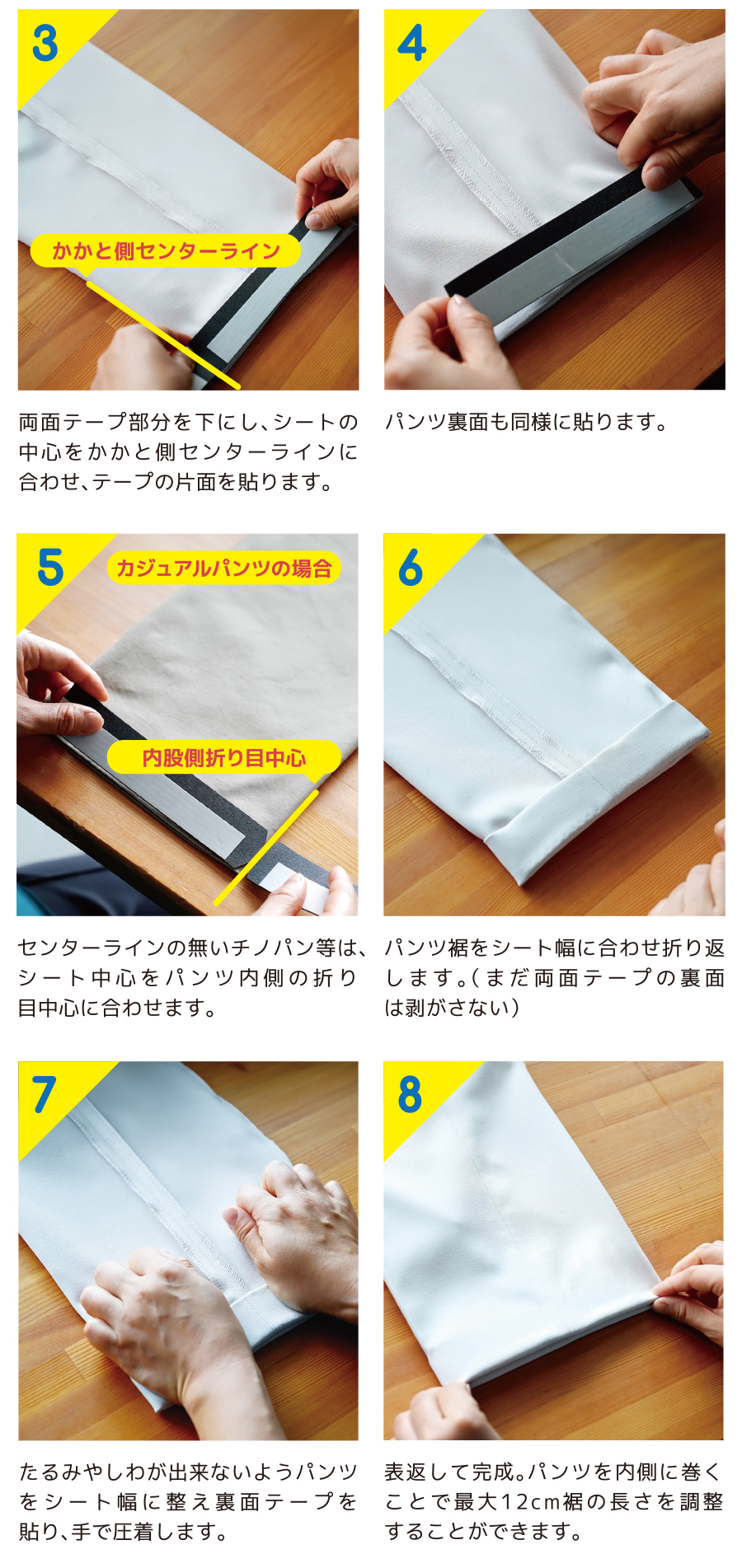 3

かかと側センターライン

両面テープ部分を下にし、シートの中心をかかと側センターラインに合わせ、テープの片面を貼ります。

4

パンツ裏面も同様に貼ります。

5

カジュアルパンツの場合

内股側折り目中心

センターラインの無いチノパン等は、シート中心をパンツ内側の折り目中心に合わせます。

6

パンツ裾をシート幅に合わせ折り返します。（まだ両面テープの裏面は剥がさない）

7

たるみやしわが出来ないようパンツをシート幅に整え裏面テープを貼り、手で圧着します。

8

表返して完成。パンツを内側に巻くことで最大12cm裾の長さを調整することができます。